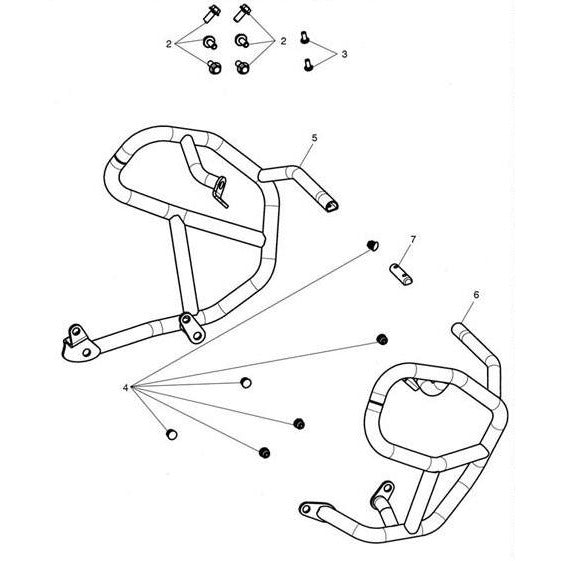 2
2
3
5
7
6
4